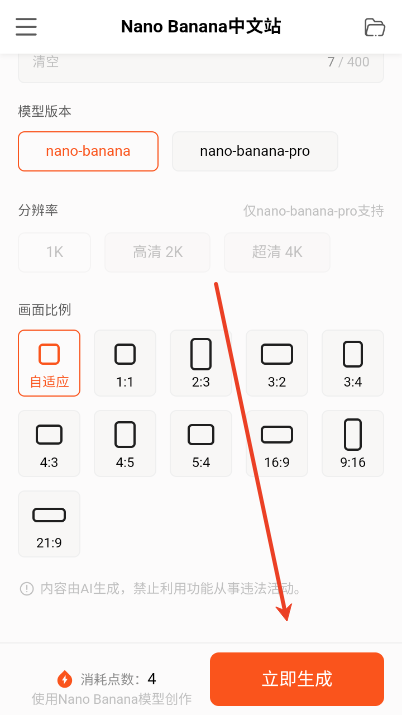 Nano Banana中文站

清空 7 / 400

模型版本

nano-banana

nano-banana-pro

分辨率 仅nano-banana-pro支持

1K

高清 2K

超清 4K

画面比例

自适应

1:1

2:3

3:2

3:4

4:3

4:5

5:4

16:9

9:16

21:9

内容由AI生成，禁止利用功能从事违法活动。

消耗点数：4
使用Nano Banana模型创作

立即生成